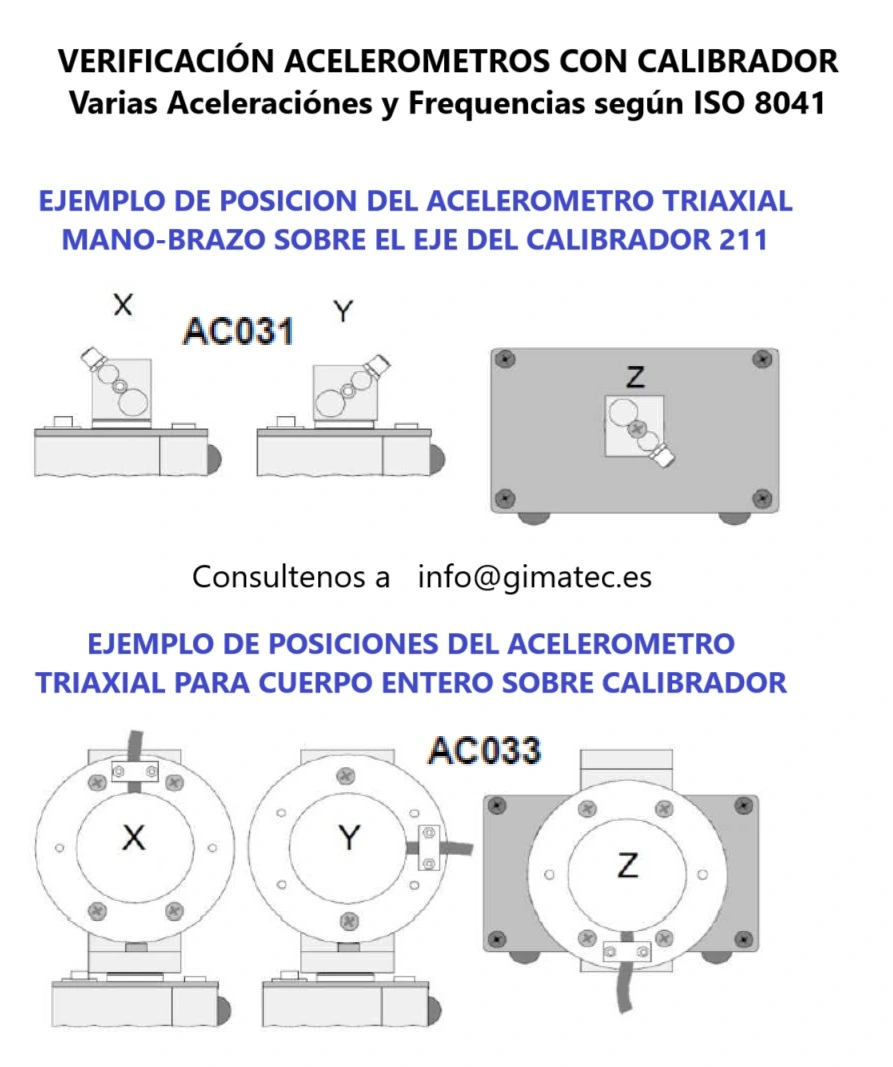 VERIFICACIÓN ACELEROMETROS CON CALIBRADOR
Varias Aceleraciónes y Frequencias según ISO 8041

EJEMPLO DE POSICION DEL ACELEROMETRO TRIAXIAL MANO-BRAZO SOBRE EL EJE DEL CALIBRADOR 211

X
AC031
Y
Z

Consultenos a info@gimatec.es

EJEMPLO DE POSICIONES DEL ACELEROMETRO TRIAXIAL PARA CUERPO ENTERO SOBRE CALIBRADOR

AC033
X
Y
Z